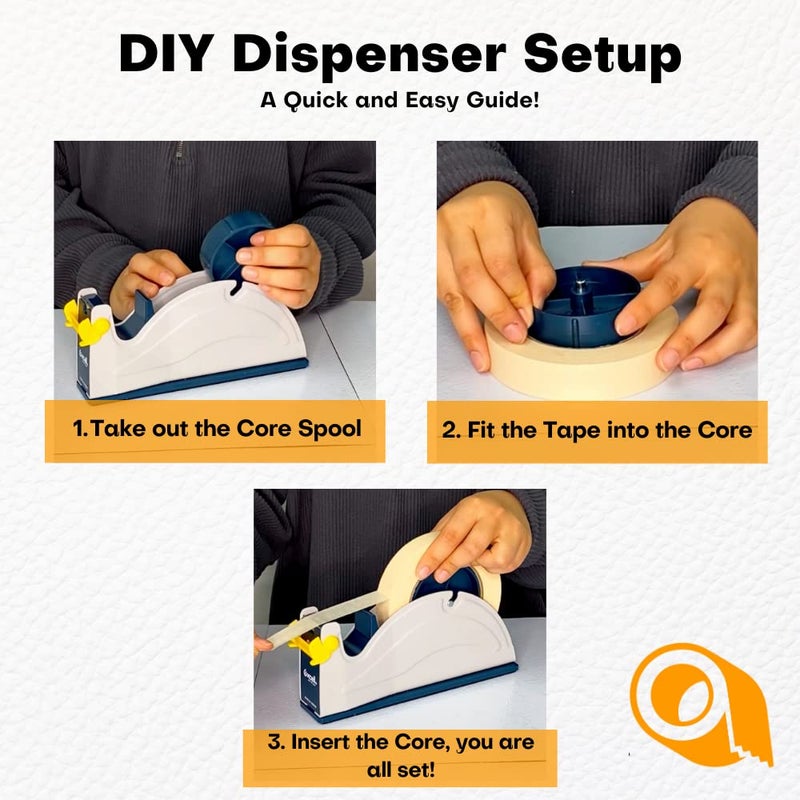 DIY Dispenser Setup
A Quick and Easy Guide!

1.Take out the Core Spool

2. Fit the Tape into the Core

3. Insert the Core, you are all set!